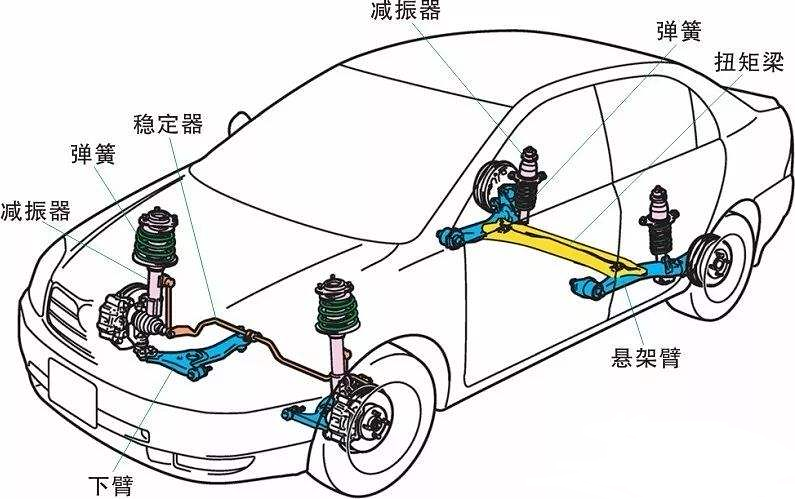 减振器
弹簧
扭矩梁
稳定器
弹簧
减振器
悬架臂
下臂