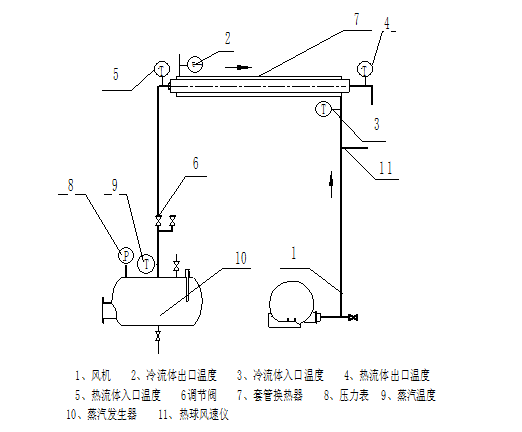 7
4
2
5
T
T
T
T
3
11
6
8
9
P
T
10
1

1、风机　2、冷流体出口温度　3、冷流体入口温度　4、热流体出口温度

5、热流体入口温度　6调节阀　7、套管换热器　8、压力表　9、蒸汽温度

10、蒸汽发生器　11、热球风速仪